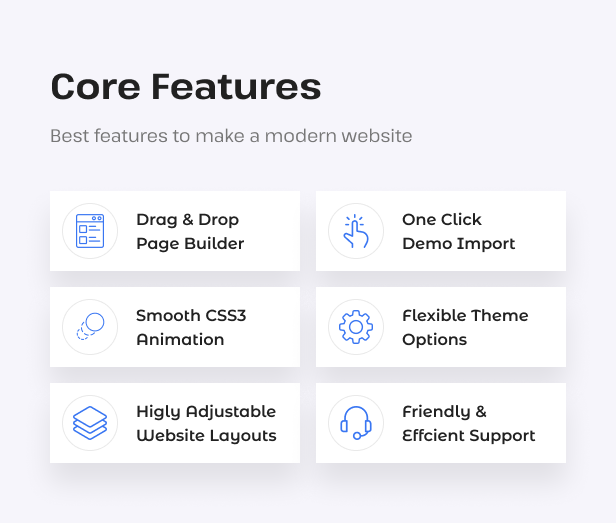 Core Features

Best features to make a modern website

Drag & Drop
Page Builder

One Click
Demo Import

Smooth CSS3
Animation

Flexible Theme
Options

Higly Adjustable
Website Layouts

Friendly &
Effcient Support