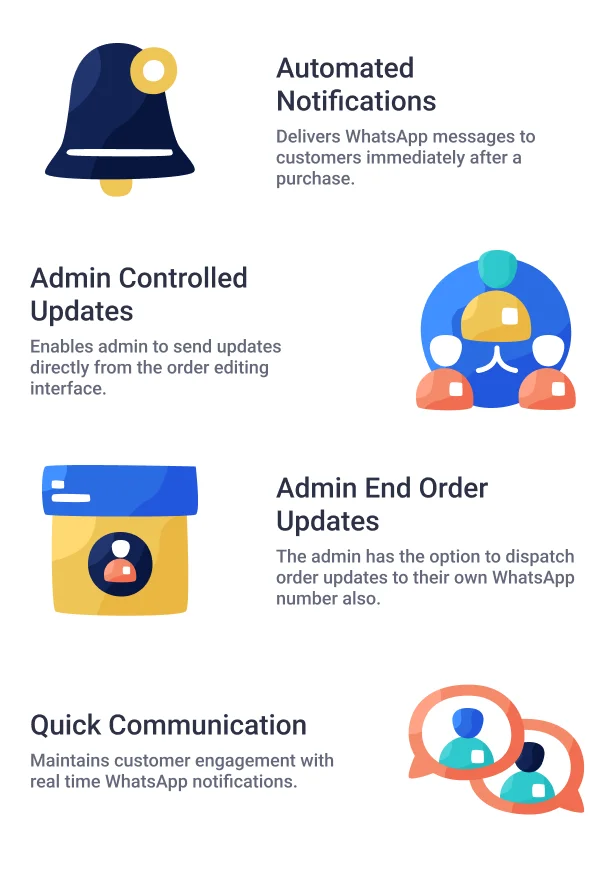 Automated Notifications

Delivers WhatsApp messages to customers immediately after a purchase.

Admin Controlled Updates

Enables admin to send updates directly from the order editing interface.

Admin End Order Updates

The admin has the option to dispatch order updates to their own WhatsApp number also.

Quick Communication

Maintains customer engagement with real time WhatsApp notifications.