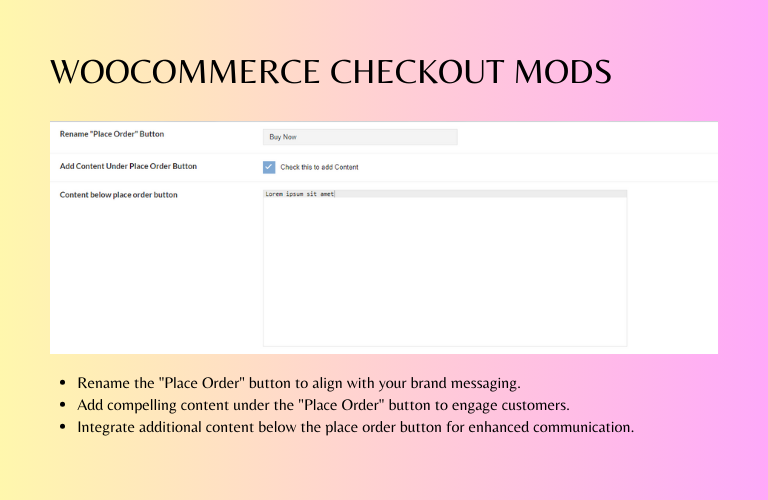 WOOCOMMERCE CHECKOUT MODS

Rename "Place Order" Button
Buy Now

Add Content Under Place Order Button
Check this to add Content

Content below place order button
Lorem ipsum sit amet

- Rename the "Place Order" button to align with your brand messaging.
- Add compelling content under the "Place Order" button to engage customers.
- Integrate additional content below the place order button for enhanced communication.