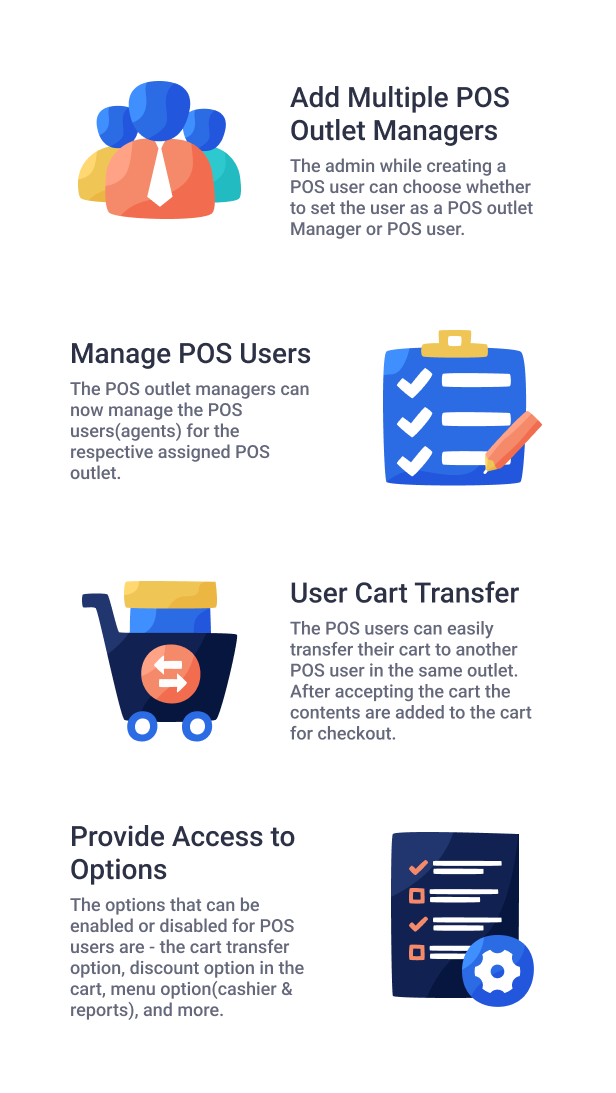 Add Multiple POS Outlet Managers

The admin while creating a POS user can choose whether to set the user as a POS outlet Manager or POS user.

Manage POS Users

The POS outlet managers can now manage the POS users(agents) for the respective assigned POS outlet.

User Cart Transfer

The POS users can easily transfer their cart to another POS user in the same outlet. After accepting the cart the contents are added to the cart for checkout.

Provide Access to Options

The options that can be enabled or disabled for POS users are - the cart transfer option, discount option in the cart, menu option(cashier & reports), and more.