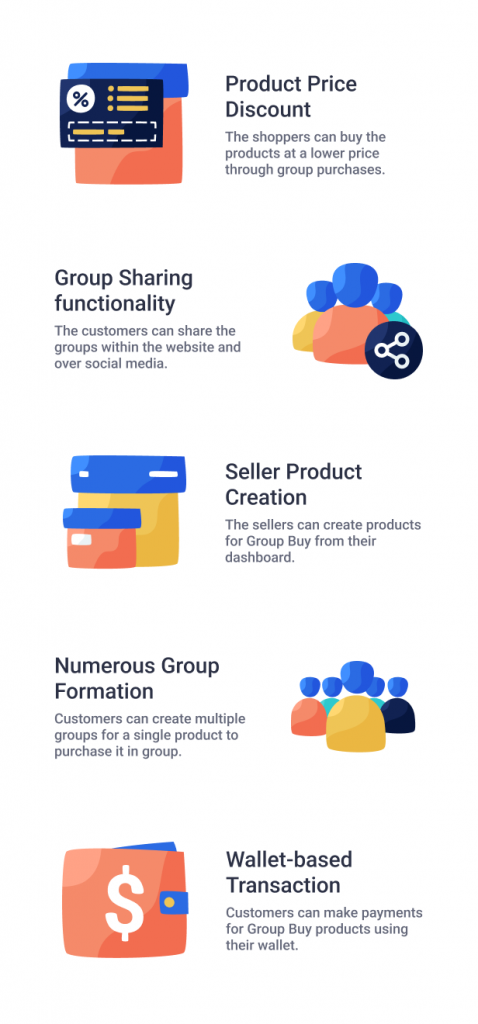 %

Product Price Discount

The shoppers can buy the products at a lower price through group purchases.

Group Sharing functionality

The customers can share the groups within the website and over social media.

Seller Product Creation

The sellers can create products for Group Buy from their dashboard.

Numerous Group Formation

Customers can create multiple groups for a single product to purchase it in group.

$

Wallet-based Transaction

Customers can make payments for Group Buy products using their wallet.