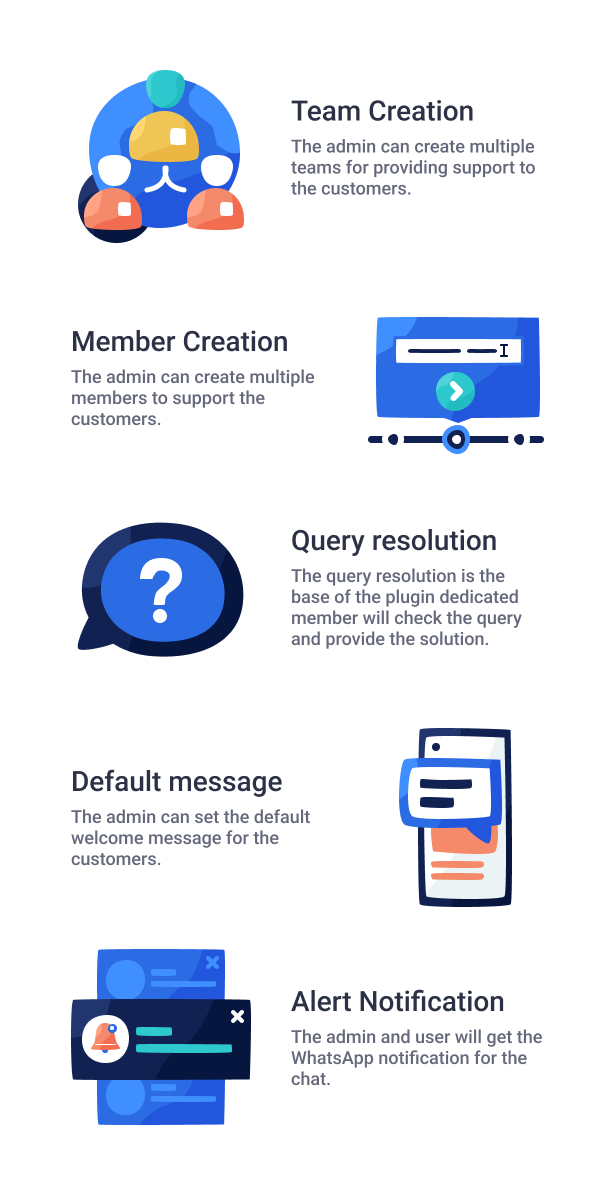 Team Creation

The admin can create multiple teams for providing support to the customers.

Member Creation

The admin can create multiple members to support the customers.

Query resolution

The query resolution is the base of the plugin dedicated member will check the query and provide the solution.

Default message

The admin can set the default welcome message for the customers.

Alert Notification

The admin and user will get the WhatsApp notification for the chat.