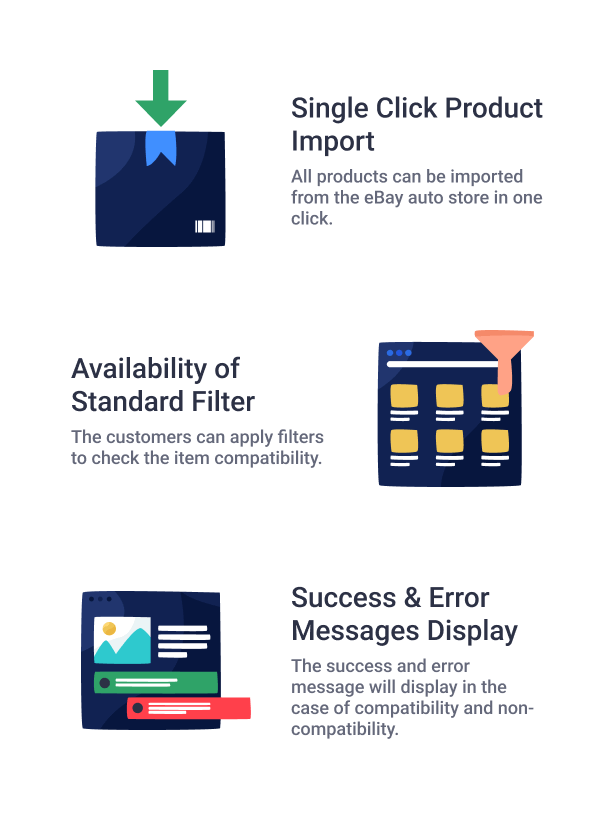 Single Click Product Import

All products can be imported from the eBay auto store in one click.

Availability of Standard Filter

The customers can apply filters to check the item compatibility.

Success & Error Messages Display

The success and error message will display in the case of compatibility and non-compatibility.