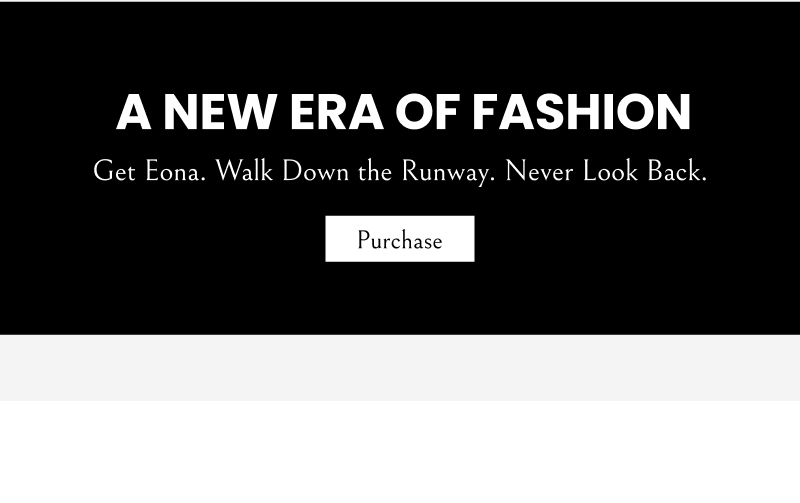 A NEW ERA OF FASHION

Get Eona. Walk Down the Runway. Never Look Back.

Purchase