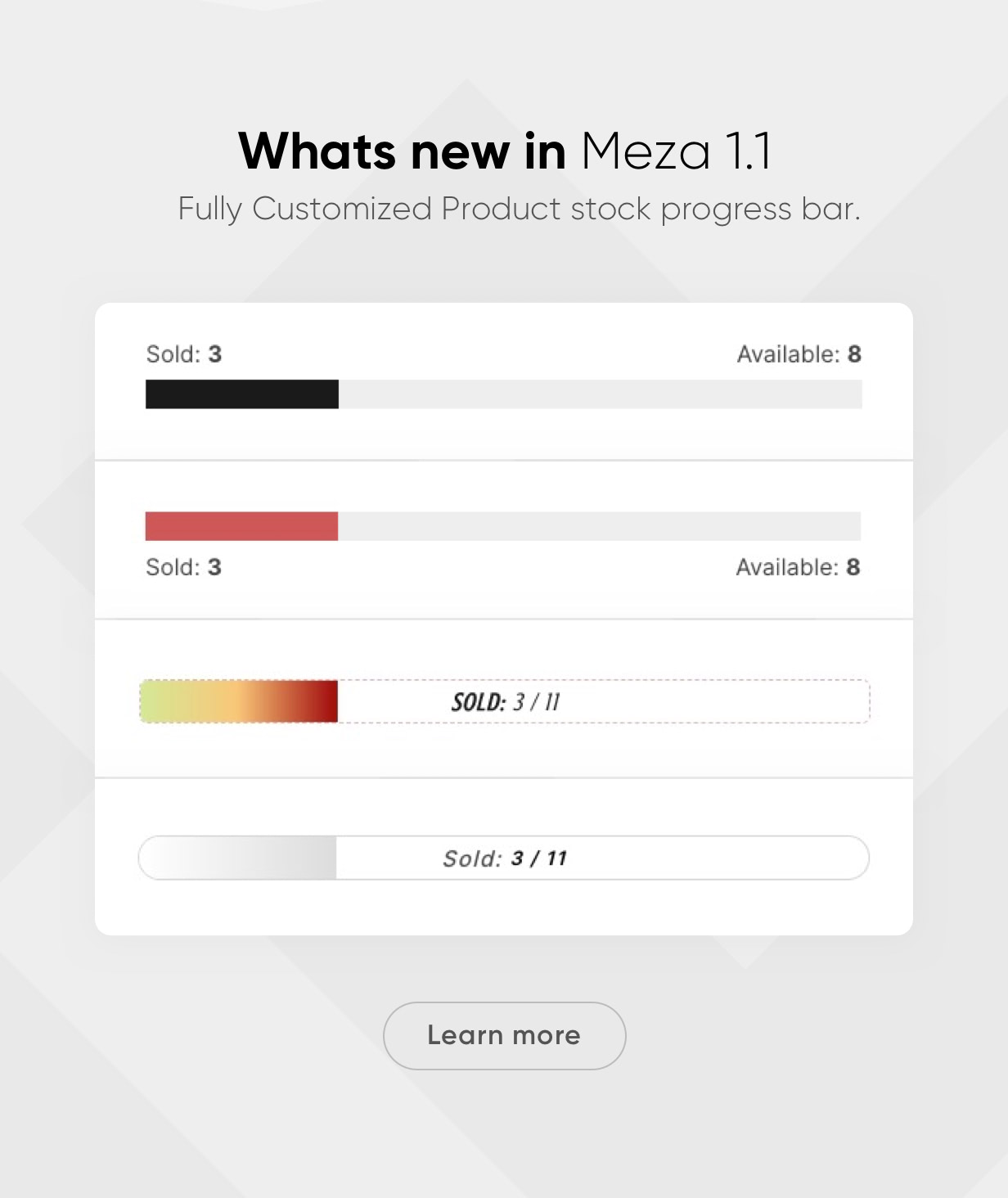 Whats new in Meza 1.1

Fully Customized Product stock progress bar.

Sold: 3 Available: 8

Sold: 3 Available: 8

SOLD: 3 / 11

Sold: 3 / 11

Learn more