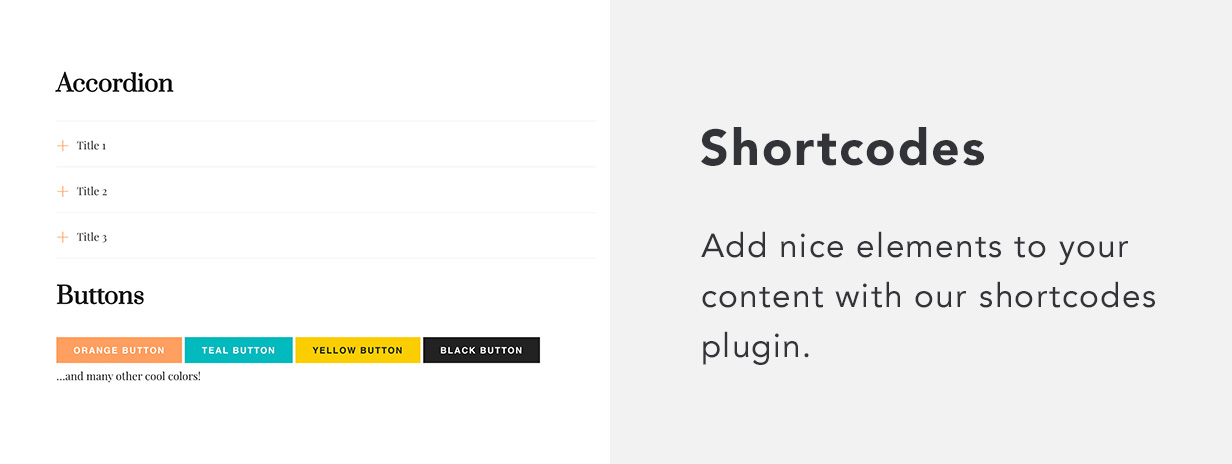 Accordion

+ Title 1

+ Title 2

+ Title 3

Buttons

ORANGE BUTTON TEAL BUTTON YELLOW BUTTON BLACK BUTTON

...and many other cool colors!

Shortcodes

Add nice elements to your content with our shortcodes plugin.