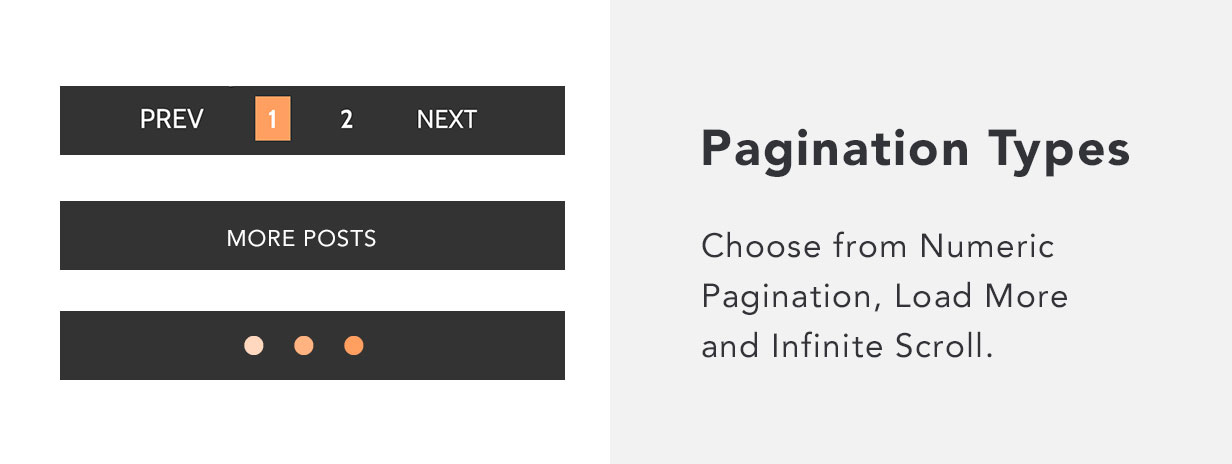 PREV 1 2 NEXT

MORE POSTS

Pagination Types

Choose from Numeric Pagination, Load More and Infinite Scroll.