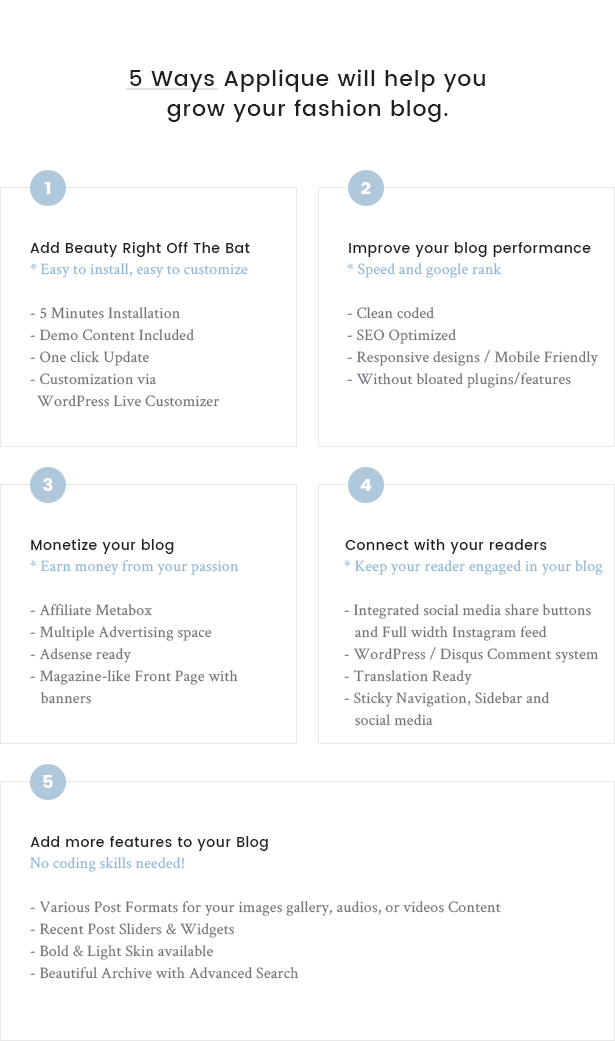 5 Ways Applique will help you grow your fashion blog.

1

Add Beauty Right Off The Bat
* Easy to install, easy to customize

- 5 Minutes Installation
- Demo Content Included
- One click Update
- Customization via WordPress Live Customizer

2

Improve your blog performance
* Speed and google rank

- Clean coded
- SEO Optimized
- Responsive designs / Mobile Friendly
- Without bloated plugins/features

3

Monetize your blog
* Earn money from your passion

- Affiliate Metabox
- Multiple Advertising space
- Adsense ready
- Magazine-like Front Page with banners

4

Connect with your readers
* Keep your reader engaged in your blog

- Integrated social media share buttons and Full width Instagram feed
- WordPress / Disqus Comment system
- Translation Ready
- Sticky Navigation, Sidebar and social media

5

Add more features to your Blog
No coding skills needed!

- Various Post Formats for your images gallery, audios, or videos Content
- Recent Post Sliders & Widgets
- Bold & Light Skin available
- Beautiful Archive with Advanced Search