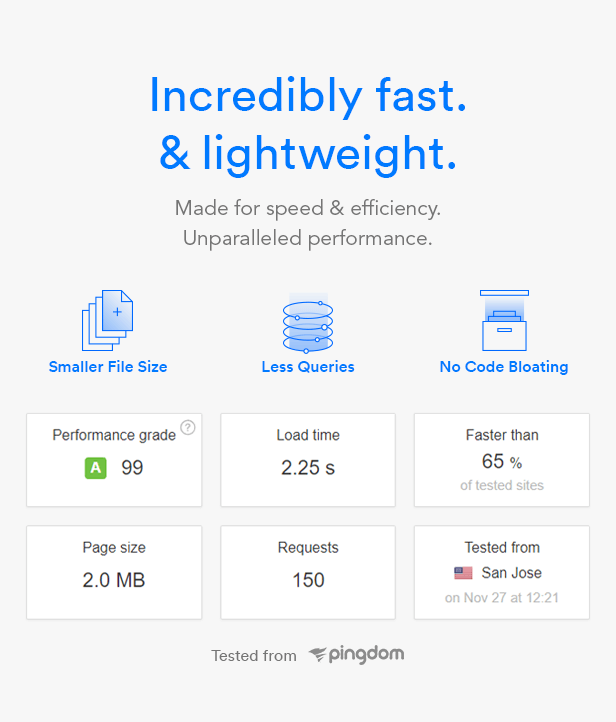 Incredibly fast.
& lightweight.

Made for speed & efficiency.
Unparalleled performance.

Smaller File Size

Less Queries

No Code Bloating

Performance grade ?
A 99

Load time
2.25 s

Faster than
65 %
of tested sites

Page size
2.0 MB

Requests
150

Tested from
San Jose
on Nov 27 at 12:21

Tested from pingdom