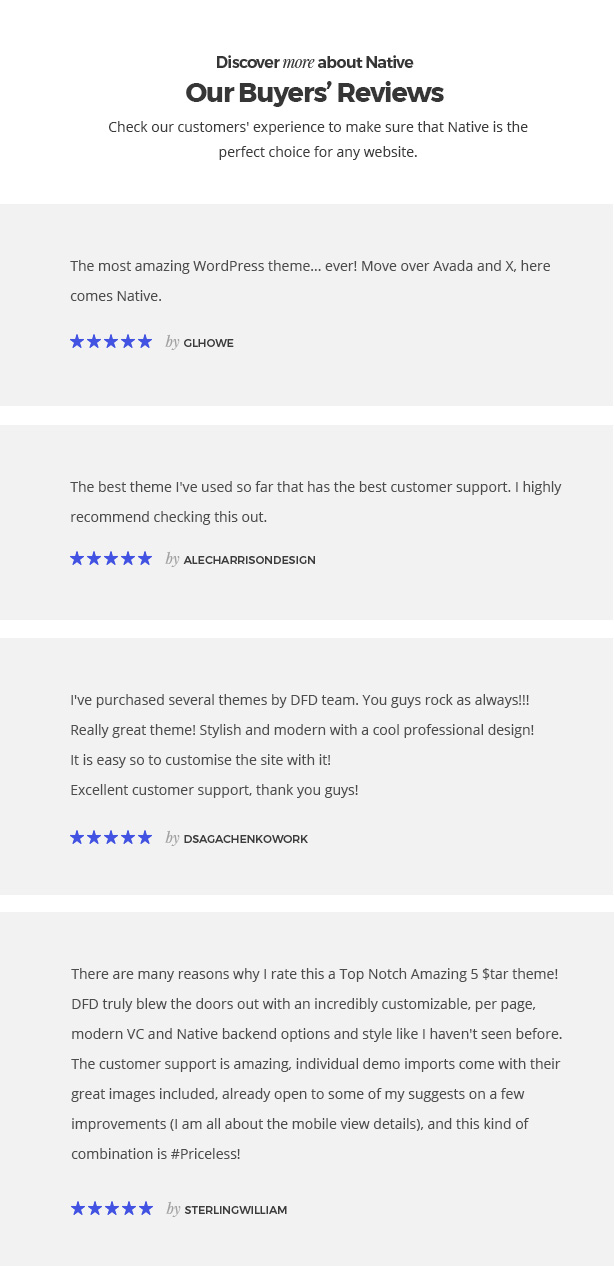 Discover more about Native
Our Buyers' Reviews
Check our customers' experience to make sure that Native is the perfect choice for any website.

The most amazing WordPress theme... ever! Move over Avada and X, here comes Native.

★★★★★ by GLHOWE

The best theme I've used so far that has the best customer support. I highly recommend checking this out.

★★★★★ by ALECHARRISONDESIGN

I've purchased several themes by DFD team. You guys rock as always!!!
Really great theme! Stylish and modern with a cool professional design!
It is easy so to customise the site with it!
Excellent customer support, thank you guys!

★★★★★ by DSAGACHENKOWORK

There are many reasons why I rate this a Top Notch Amazing 5 $tar theme! DFD truly blew the doors out with an incredibly customizable, per page, modern VC and Native backend options and style like I haven't seen before. The customer support is amazing, individual demo imports come with their great images included, already open to some of my suggests on a few improvements (I am all about the mobile view details), and this kind of combination is #Priceless!

★★★★★ by STERLINGWILLIAM