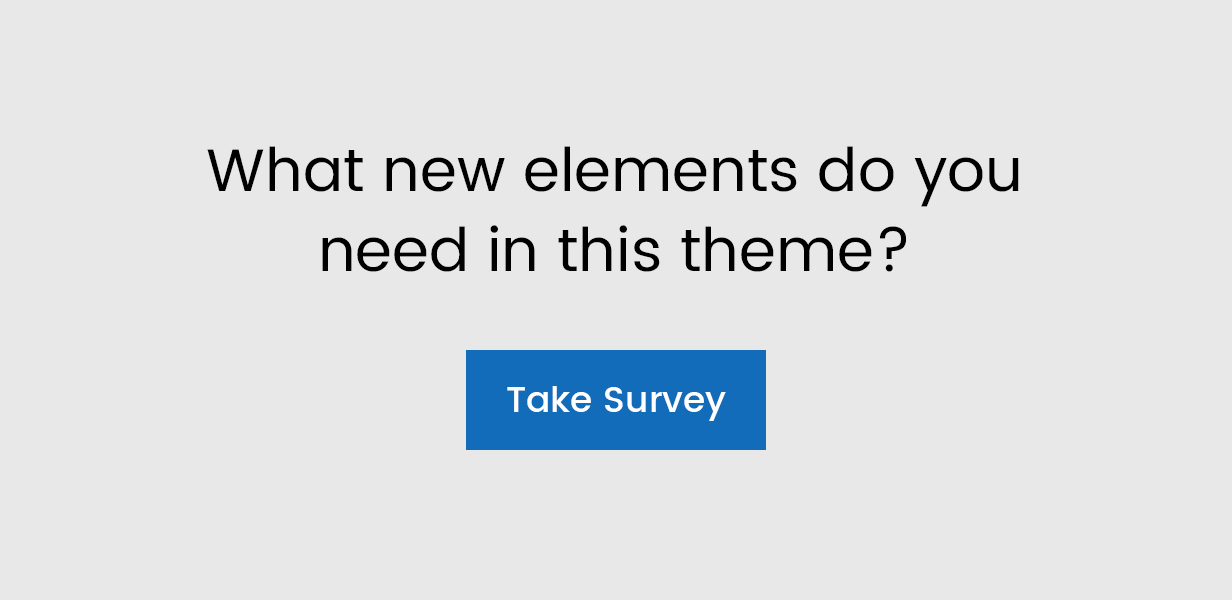 What new elements do you need in this theme?

Take Survey