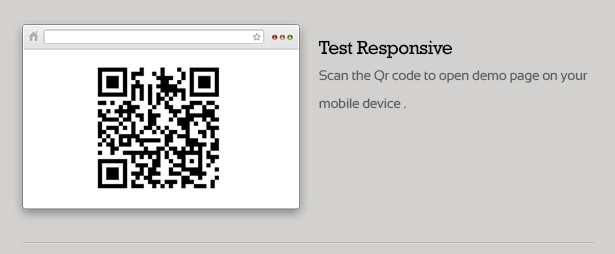 Test Responsive

Scan the Qr code to open demo page on your mobile device .