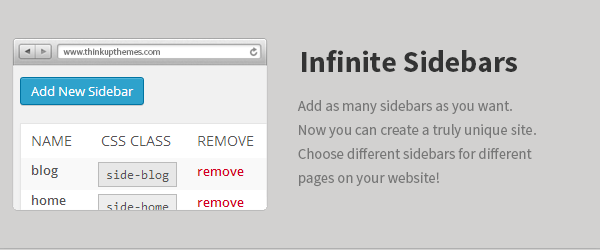 www.thinkupthemes.com

Add New Sidebar

| NAME | CSS CLASS | REMOVE |
|---|---|---|
| blog | side-blog | remove |
| home | side-home | remove |

Infinite Sidebars

Add as many sidebars as you want. Now you can create a truly unique site. Choose different sidebars for different pages on your website!