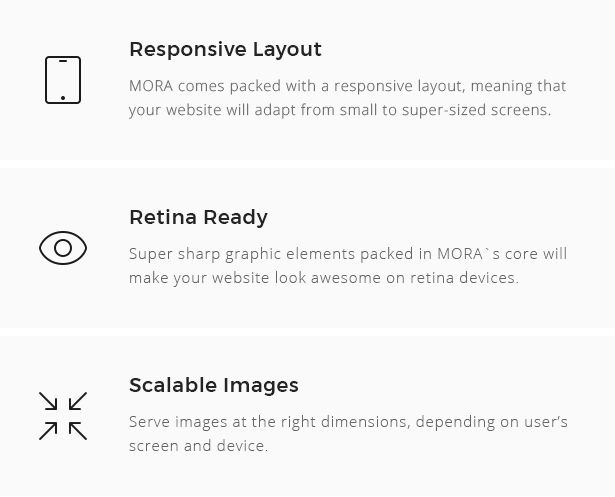 Responsive Layout

MORA comes packed with a responsive layout, meaning that your website will adapt from small to super-sized screens.

Retina Ready

Super sharp graphic elements packed in MORA`s core will make your website look awesome on retina devices.

Scalable Images

Serve images at the right dimensions, depending on user's screen and device.