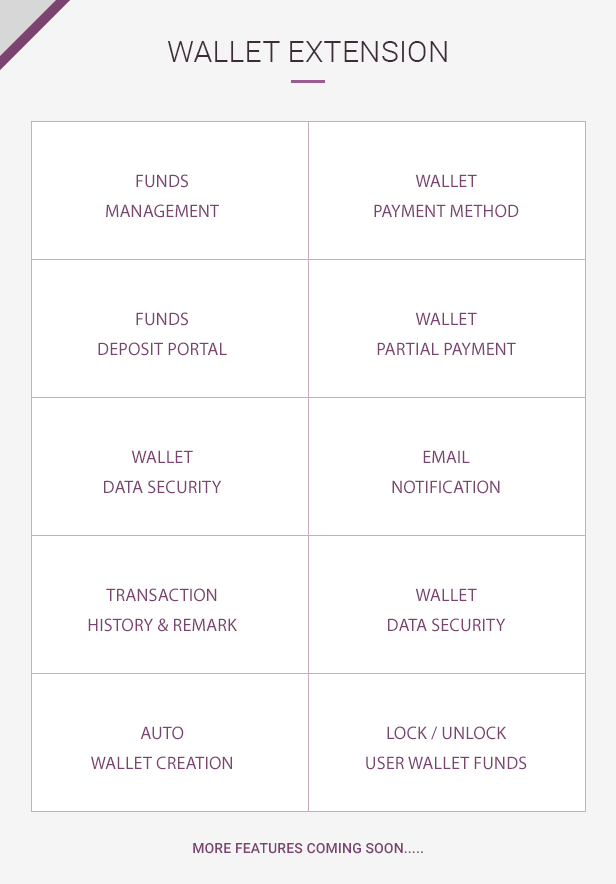 WALLET EXTENSION

| FUNDS MANAGEMENT | WALLET PAYMENT METHOD |
|---|---|
| FUNDS DEPOSIT PORTAL | WALLET PARTIAL PAYMENT |
| WALLET DATA SECURITY | EMAIL NOTIFICATION |
| TRANSACTION HISTORY & REMARK | WALLET DATA SECURITY |
| AUTO WALLET CREATION | LOCK / UNLOCK USER WALLET FUNDS |

MORE FEATURES COMING SOON.....