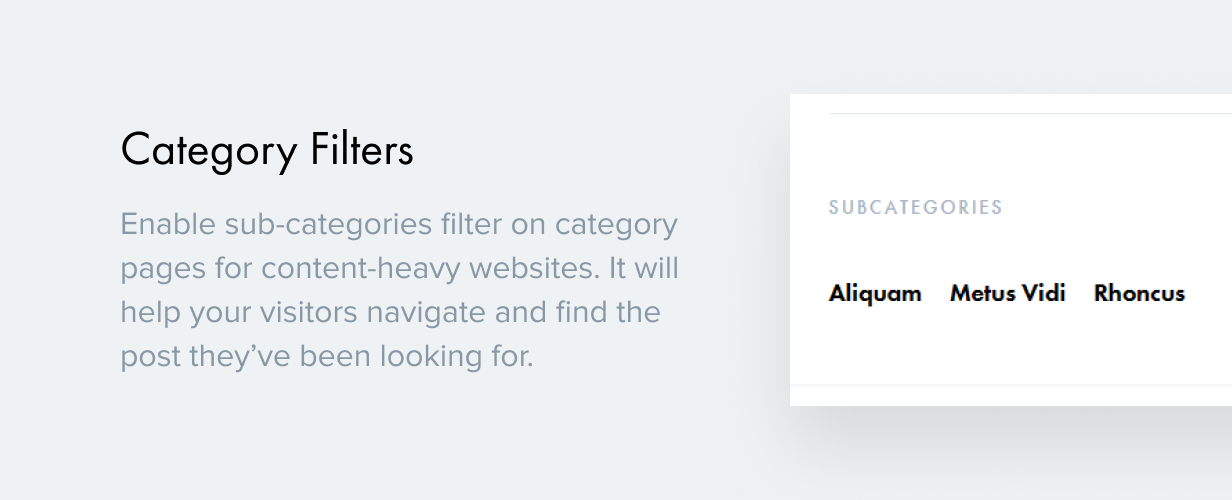 Category Filters

Enable sub-categories filter on category pages for content-heavy websites. It will help your visitors navigate and find the post they've been looking for.

SUBCATEGORIES

Aliquam Metus Vidi Rhoncus