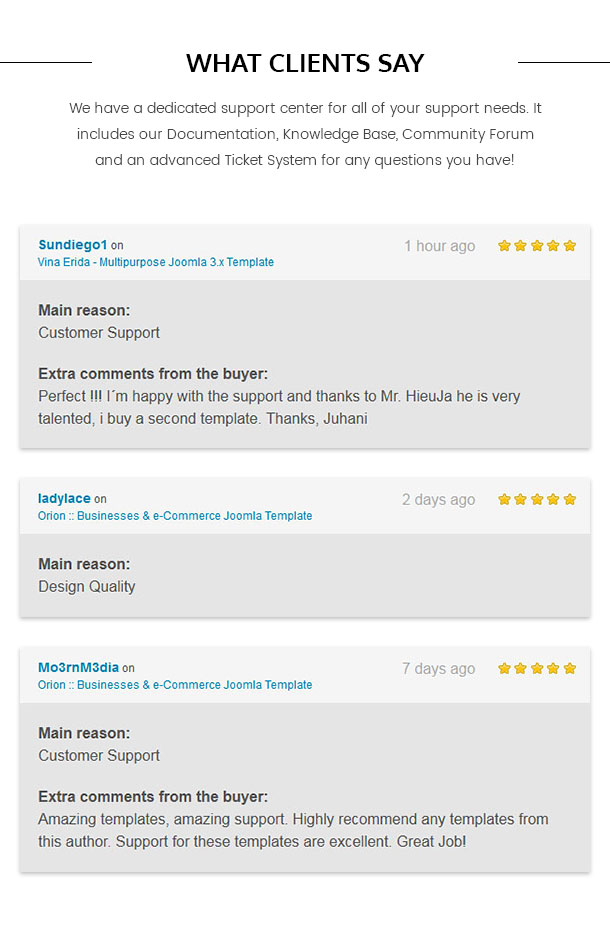 WHAT CLIENTS SAY

We have a dedicated support center for all of your support needs. It includes our Documentation, Knowledge Base, Community Forum and an advanced Ticket System for any questions you have!

Sundiego1 on
Vina Erida - Multipurpose Joomla 3.x Template
1 hour ago

Main reason:
Customer Support

Extra comments from the buyer:
Perfect !!! I´m happy with the support and thanks to Mr. HieuJa he is very talented, i buy a second template. Thanks, Juhani

ladylace on
Orion :: Businesses & e-Commerce Joomla Template
2 days ago

Main reason:
Design Quality

Mo3rnM3dia on
Orion :: Businesses & e-Commerce Joomla Template
7 days ago

Main reason:
Customer Support

Extra comments from the buyer:
Amazing templates, amazing support. Highly recommend any templates from this author. Support for these templates are excellent. Great Job!