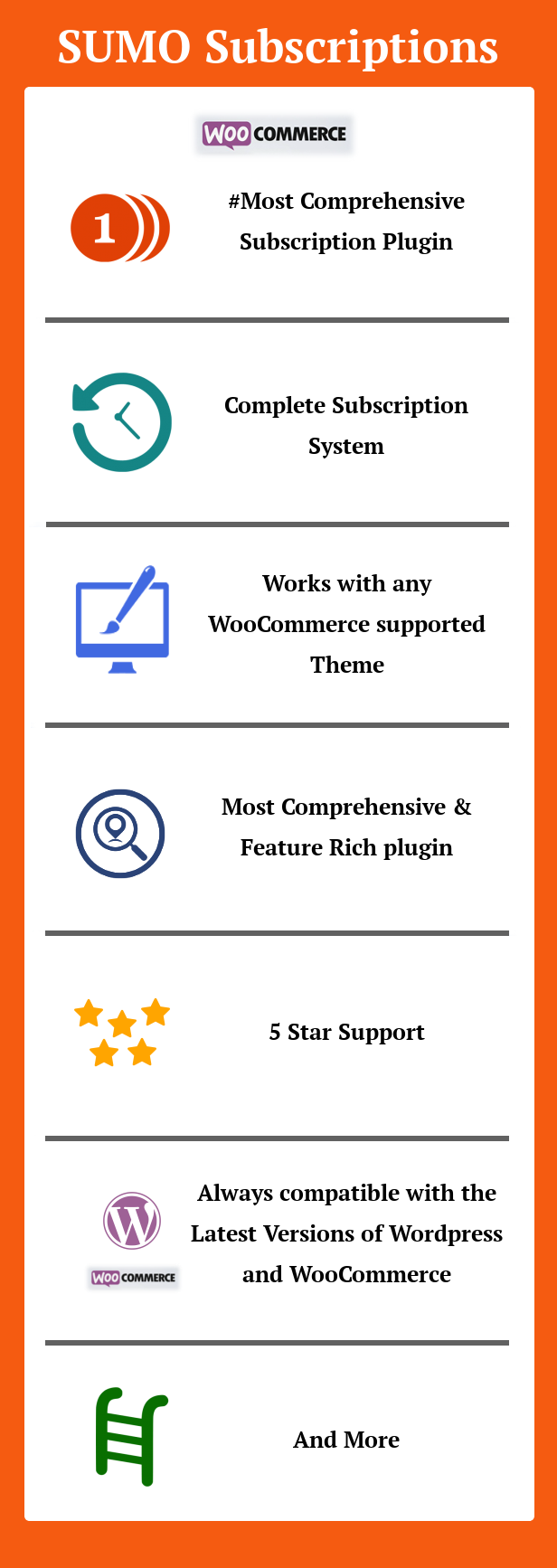 SUMO Subscriptions

WOO COMMERCE

1

#Most Comprehensive Subscription Plugin

Complete Subscription System

Works with any WooCommerce supported Theme

Most Comprehensive & Feature Rich plugin

5 Star Support

WOO COMMERCE

Always compatible with the Latest Versions of Wordpress and WooCommerce

And More