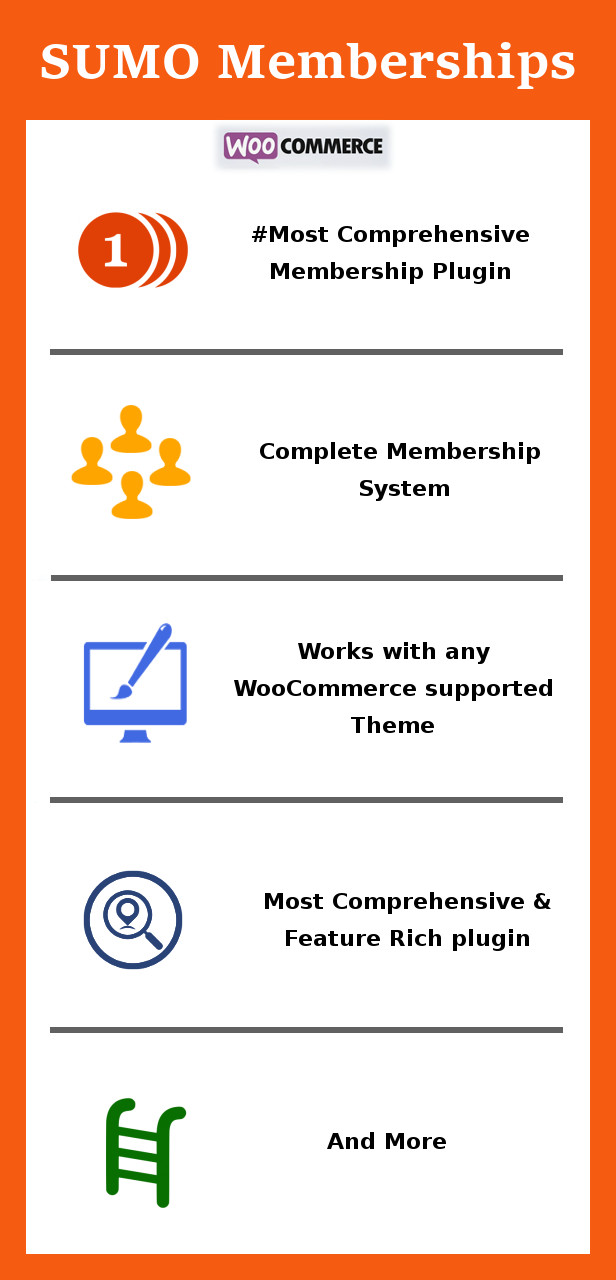 SUMO Memberships

WOOCOMMERCE

1

#Most Comprehensive Membership Plugin

Complete Membership System

Works with any WooCommerce supported Theme

Most Comprehensive & Feature Rich plugin

And More