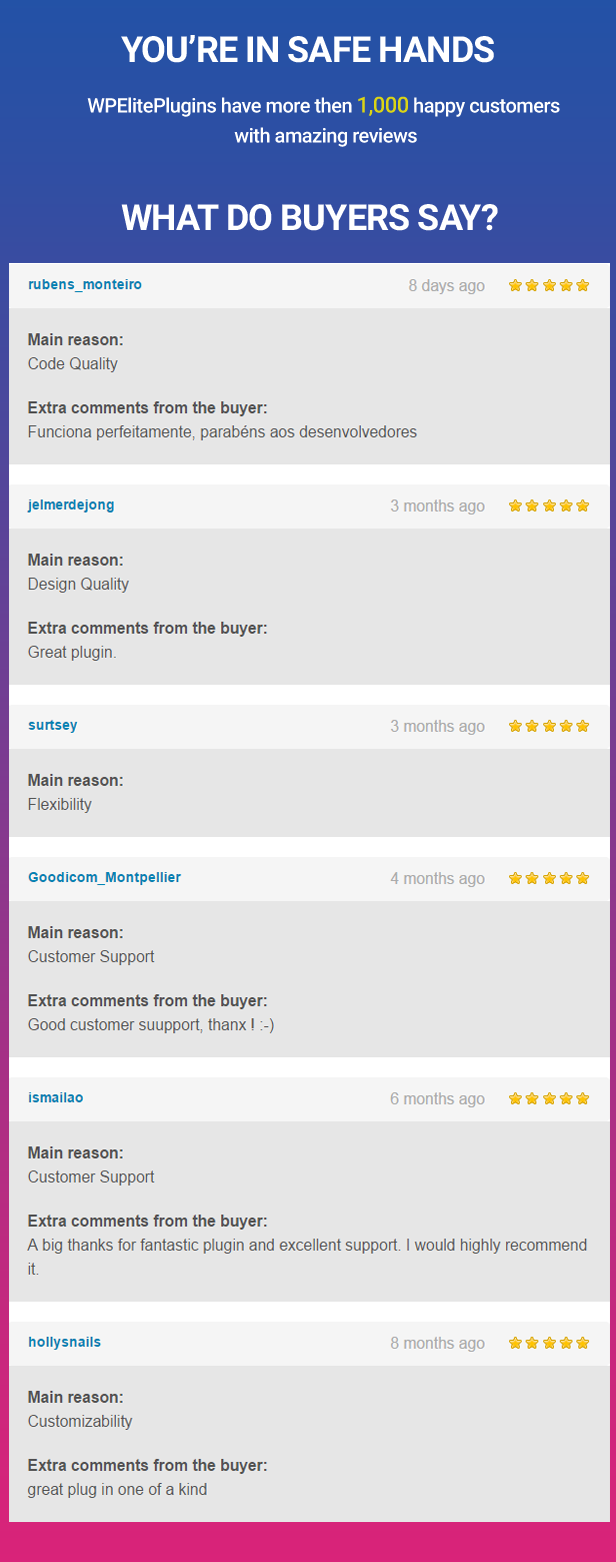 YOU'RE IN SAFE HANDS

WPElitePlugins have more then 1,000 happy customers with amazing reviews

WHAT DO BUYERS SAY?

rubens_monteiro 8 days ago

Main reason:
Code Quality

Extra comments from the buyer:
Funciona perfeitamente, parabéns aos desenvolvedores

jelmerdejong 3 months ago

Main reason:
Design Quality

Extra comments from the buyer:
Great plugin.

surtsey 3 months ago

Main reason:
Flexibility

Goodicom_Montpellier 4 months ago

Main reason:
Customer Support

Extra comments from the buyer:
Good customer suupport, thanx ! :-)

ismailao 6 months ago

Main reason:
Customer Support

Extra comments from the buyer:
A big thanks for fantastic plugin and excellent support. I would highly recommend it.

hollysnails 8 months ago

Main reason:
Customizability

Extra comments from the buyer:
great plug in one of a kind