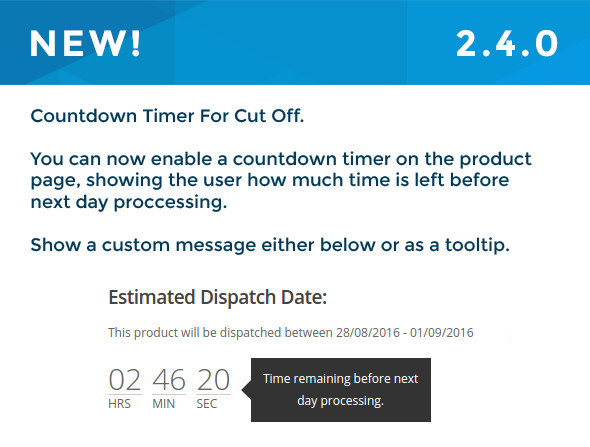 NEW!

2.4.0

Countdown Timer For Cut Off.

You can now enable a countdown timer on the product page, showing the user how much time is left before next day proccessing.

Show a custom message either below or as a tooltip.

Estimated Dispatch Date:

This product will be dispatched between 28/08/2016 - 01/09/2016

02 HRS 46 MIN 20 SEC

Time remaining before next day processing.