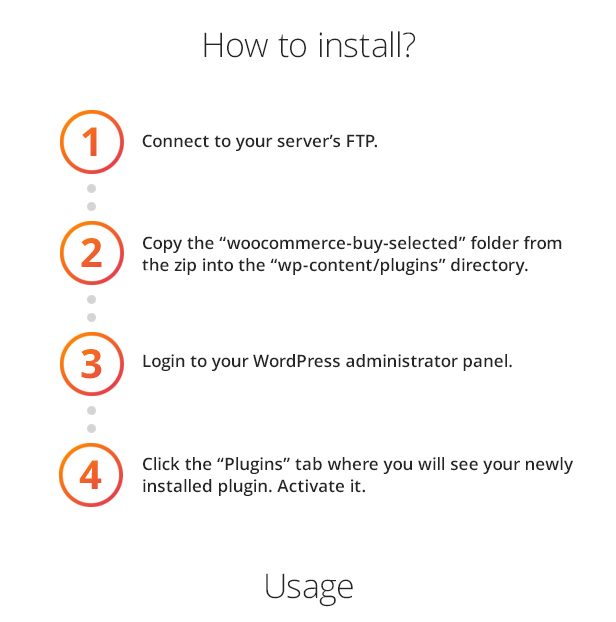 How to install?

1 Connect to your server’s FTP.

2 Copy the “woocommerce-buy-selected” folder from the zip into the “wp-content/plugins” directory.

3 Login to your WordPress administrator panel.

4 Click the “Plugins” tab where you will see your newly installed plugin. Activate it.

Usage