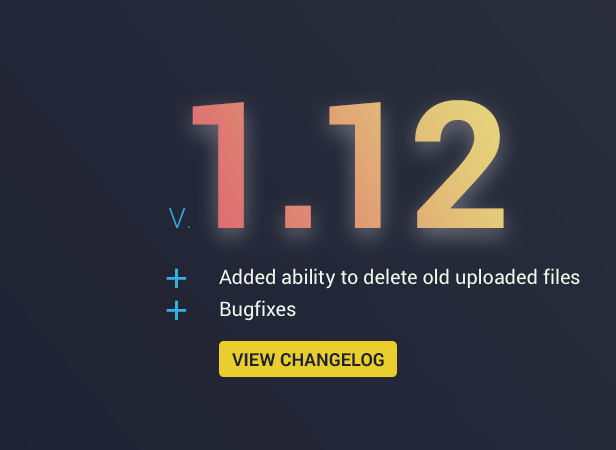 V. 1.12

+ Added ability to delete old uploaded files
+ Bugfixes

VIEW CHANGELOG