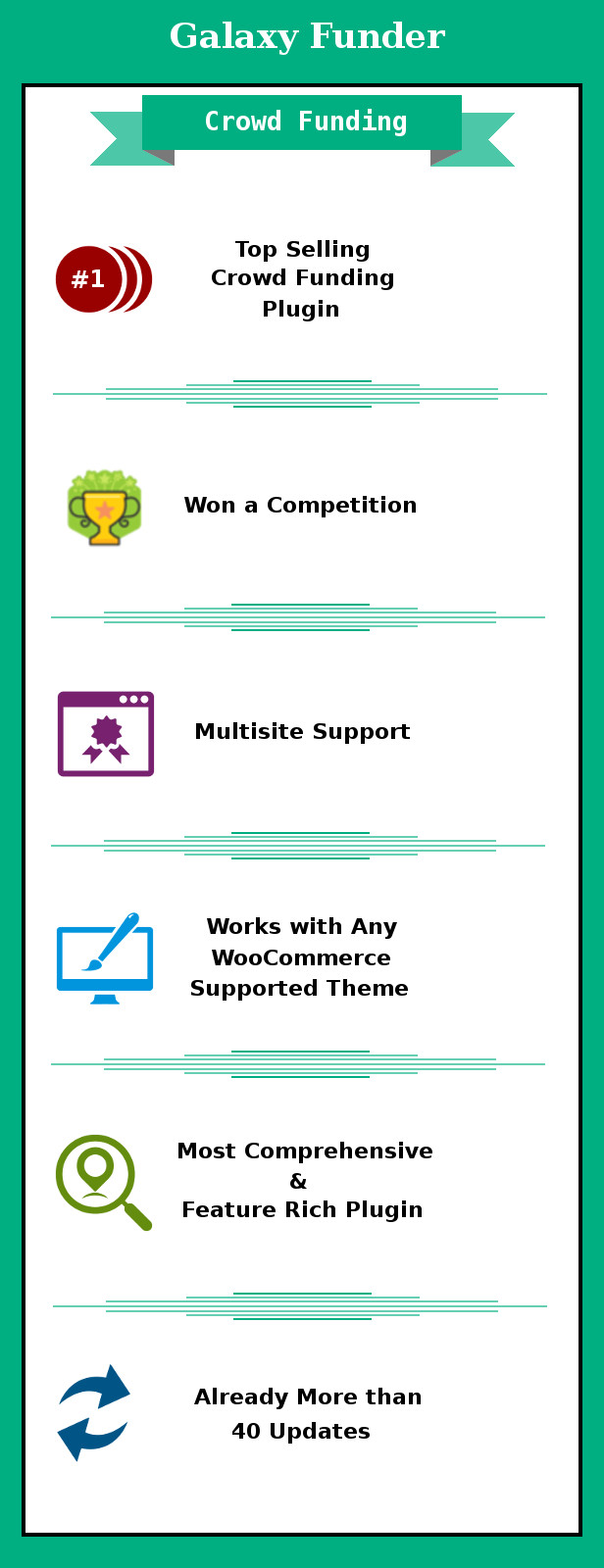 Galaxy Funder

Crowd Funding

#1

Top Selling Crowd Funding Plugin

Won a Competition

Multisite Support

Works with Any WooCommerce Supported Theme

Most Comprehensive & Feature Rich Plugin

Already More than 40 Updates