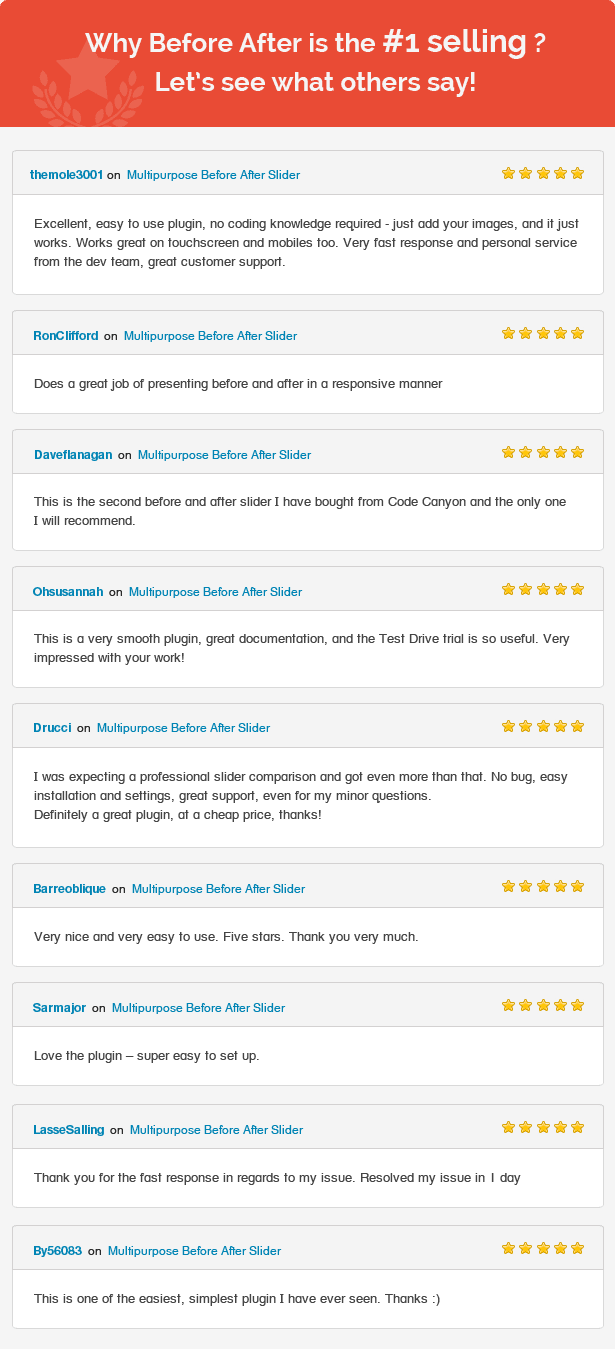 Why Before After is the #1 selling ?
Let's see what others say!

themole3001 on Multipurpose Before After Slider

Excellent, easy to use plugin, no coding knowledge required - just add your images, and it just works. Works great on touchscreen and mobiles too. Very fast response and personal service from the dev team, great customer support.

RonClifford on Multipurpose Before After Slider

Does a great job of presenting before and after in a responsive manner

Daveflanagan on Multipurpose Before After Slider

This is the second before and after slider I have bought from Code Canyon and the only one I will recommend.

Ohsusannah on Multipurpose Before After Slider

This is a very smooth plugin, great documentation, and the Test Drive trial is so useful. Very impressed with your work!

Drucci on Multipurpose Before After Slider

I was expecting a professional slider comparison and got even more than that. No bug, easy installation and settings, great support, even for my minor questions.
Definitely a great plugin, at a cheap price, thanks!

Barreoblique on Multipurpose Before After Slider

Very nice and very easy to use. Five stars. Thank you very much.

Sarmajor on Multipurpose Before After Slider

Love the plugin – super easy to set up.

LasseSalling on Multipurpose Before After Slider

Thank you for the fast response in regards to my issue. Resolved my issue in 1 day

By56083 on Multipurpose Before After Slider

This is one of the easiest, simplest plugin I have ever seen. Thanks :)